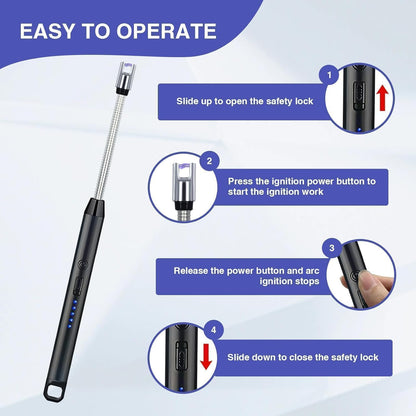 EASY TO OPERATE

1
Slide up to open the safety lock

2
Press the ignition power button to start the ignition work

3
Release the power button and arc ignition stops

4
Slide down to close the safety lock