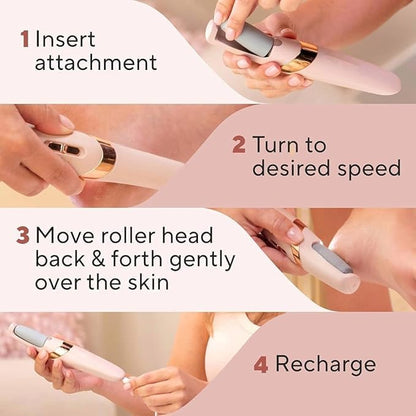 1 Insert attachment

2 Turn to desired speed

3 Move roller head back & forth gently over the skin

4 Recharge