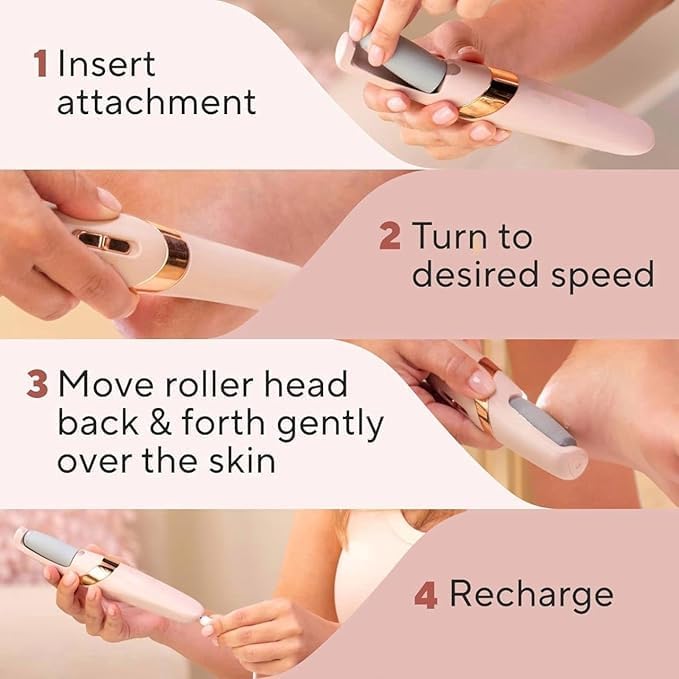 1 Insert attachment

2 Turn to desired speed

3 Move roller head back & forth gently over the skin

4 Recharge